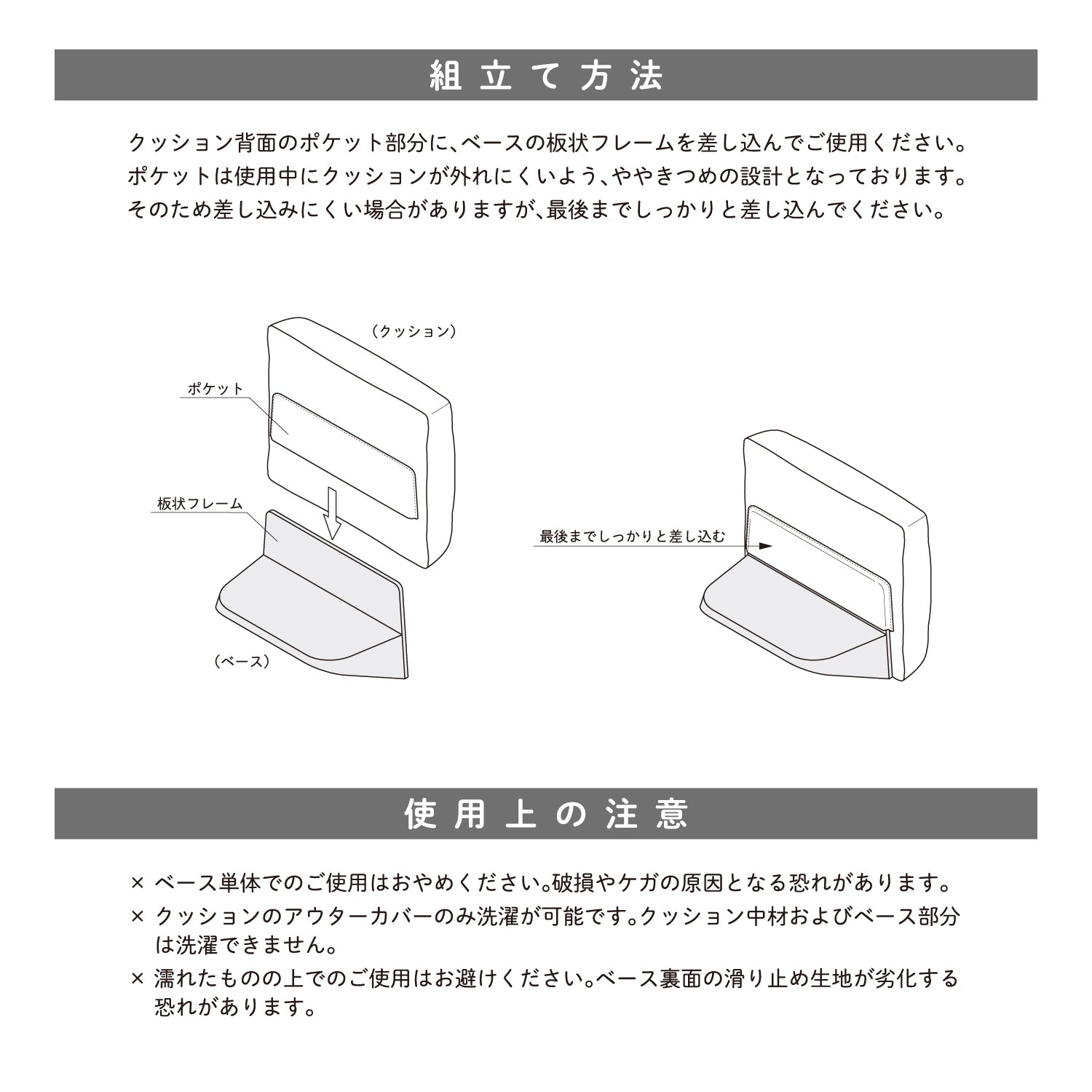 組立て方法

クッション背面のポケット部分に、ベースの板状フレームを差し込んでご使用ください。ポケットは使用中にクッションが外れにくいよう、ややきつめの設計となっております。そのため差し込みにくい場合がありますが、最後までしっかりと差し込んでください。

（クッション）

ポケット

板状フレーム

（ベース）

最後までしっかりと差し込む

使用上の注意

× ベース単体でのご使用はおやめください。破損やケガの原因となる恐れがあります。

× クッションのアウターカバーのみ洗濯が可能です。クッション中材およびベース部分は洗濯できません。

× 濡れたものの上でのご使用はお避けください。ベース裏面の滑り止め生地が劣化する恐れがあります。