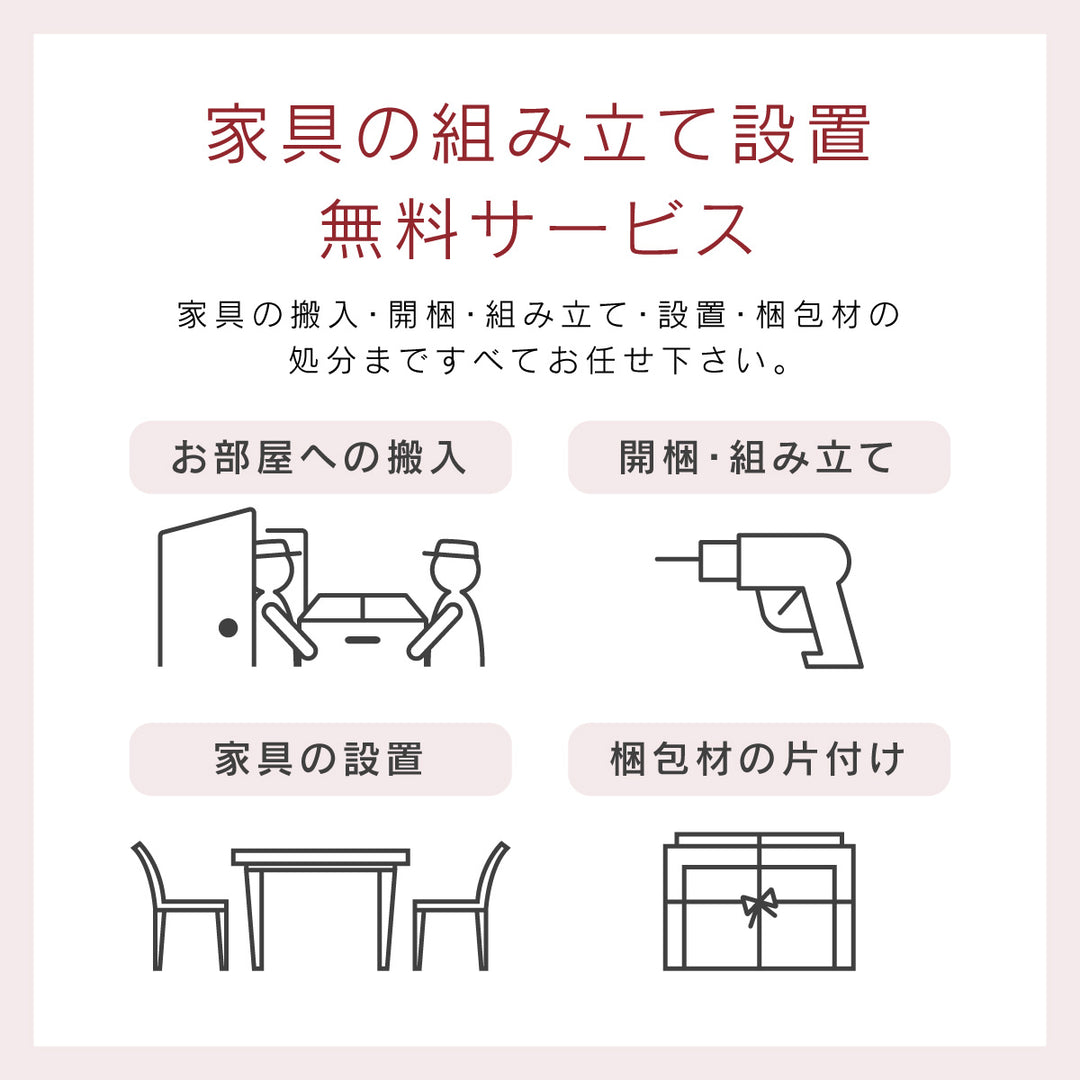 家具の組み立て設置
無料サービス

家具の搬入・開梱・組み立て・設置・梱包材の処分まですべてお任せ下さい。

お部屋への搬入

開梱・組み立て

家具の設置

梱包材の片付け