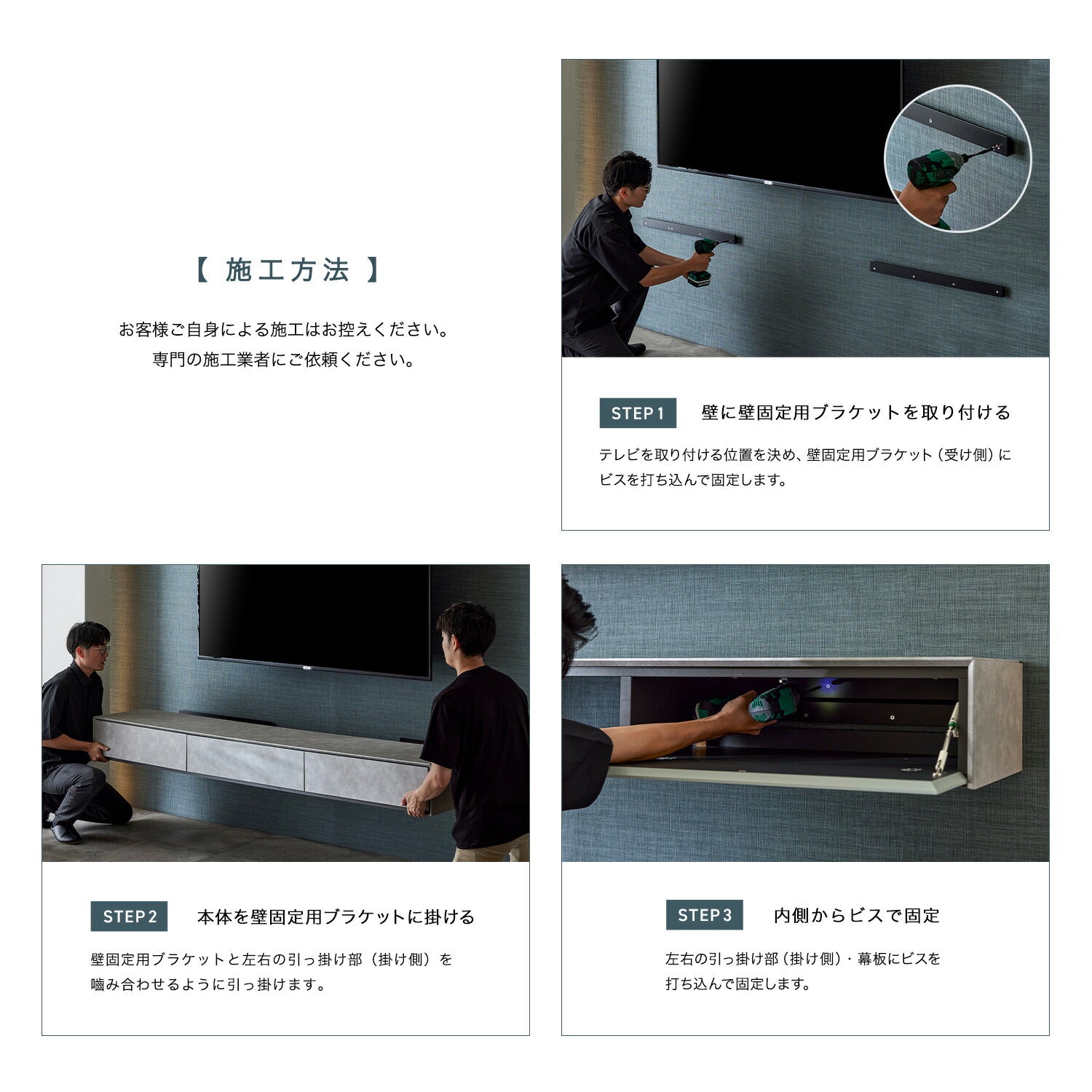 【 施工方法 】

お客様ご自身による施工はお控えください。
専門の施工業者にご依頼ください。

STEP 1 壁に壁固定用ブラケットを取り付ける

テレビを取り付ける位置を決め、壁固定用ブラケット（受け側）にビスを打ち込んで固定します。

STEP 2 本体を壁固定用ブラケットに掛ける

壁固定用ブラケットと左右の引っ掛け部（掛け側）を噛み合わせるように引っ掛けます。

STEP 3 内側からビスで固定

左右の引っ掛け部（掛け側）・幕板にビスを打ち込んで固定します。